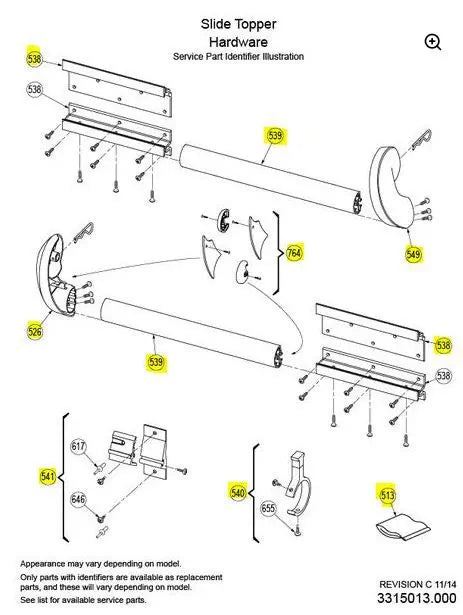 Slide Topper
Hardware
Service Part Identifier Illustration

538
538
539
549
764
526
539
538
538
617
541
646
540
655
513

Appearance may vary depending on model.

Only parts with identifiers are available as replacement parts, and these will vary depending on model.
See list for available service parts.

REVISION C 11/14
3315013.000